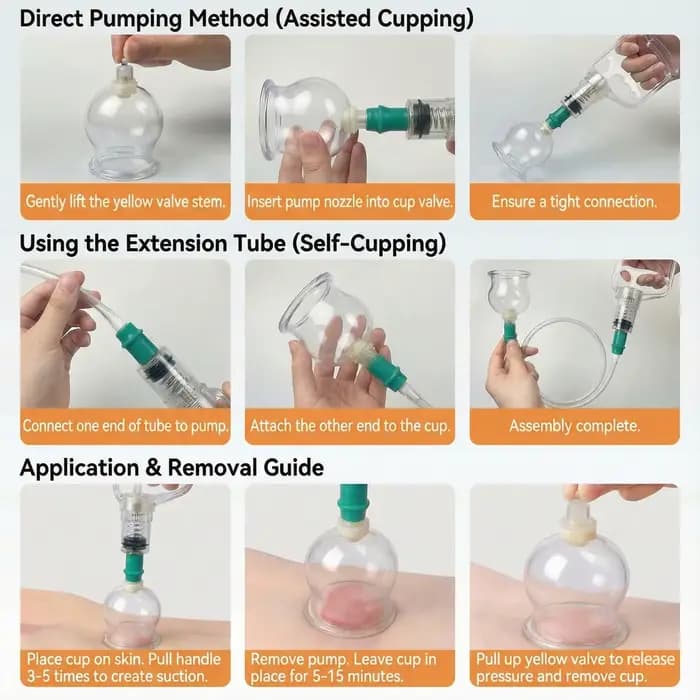 Direct Pumping Method (Assisted Cupping)

Gently lift the yellow valve stem.

Insert pump nozzle into cup valve.

Ensure a tight connection.

Using the Extension Tube (Self-Cupping)

Connect one end of tube to pump.

Attach the other end to the cup.

Assembly complete.

Application & Removal Guide

Place cup on skin. Pull handle 3-5 times to create suction.

Remove pump. Leave cup in place for 5-15 minutes.

Pull up yellow valve to release pressure and remove cup.