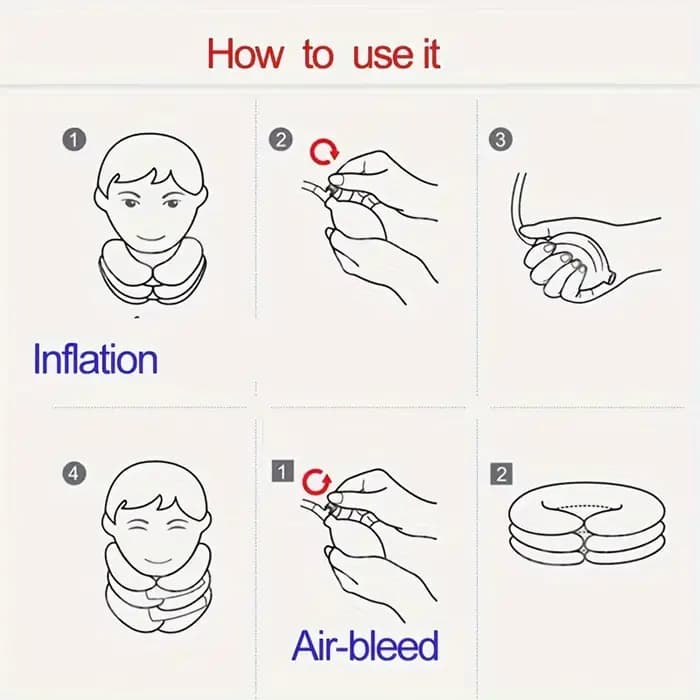 How to use it

1

2

3

Inflation

4

1

2

Air-bleed