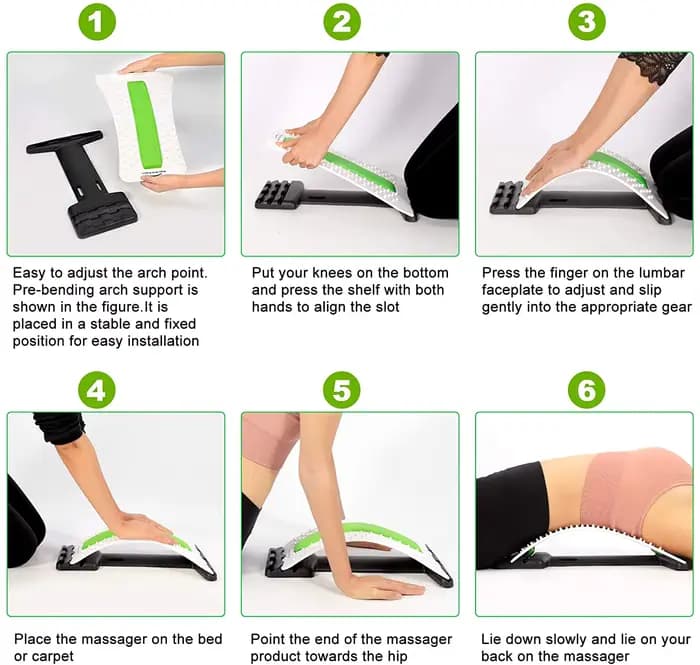 1

Easy to adjust the arch point. Pre-bending arch support is shown in the figure.It is placed in a stable and fixed position for easy installation

2

Put your knees on the bottom and press the shelf with both hands to align the slot

3

Press the finger on the lumbar faceplate to adjust and slip gently into the appropriate gear

4

Place the massager on the bed or carpet

5

Point the end of the massager product towards the hip

6

Lie down slowly and lie on your back on the massager