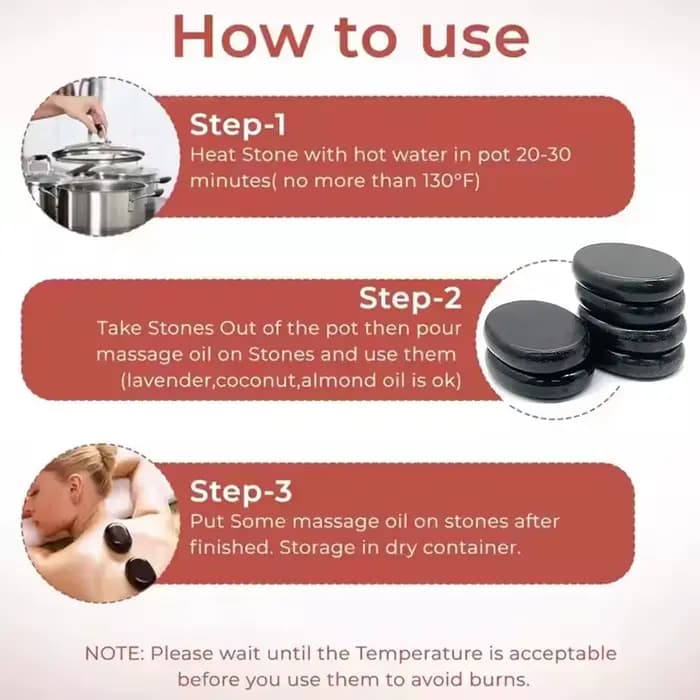 How to use

Step-1
Heat Stone with hot water in pot 20-30 minutes( no more than 130°F)

Step-2
Take Stones Out of the pot then pour massage oil on Stones and use them (lavender,coconut,almond oil is ok)

Step-3
Put Some massage oil on stones after finished. Storage in dry container.

NOTE: Please wait until the Temperature is acceptable before you use them to avoid burns.