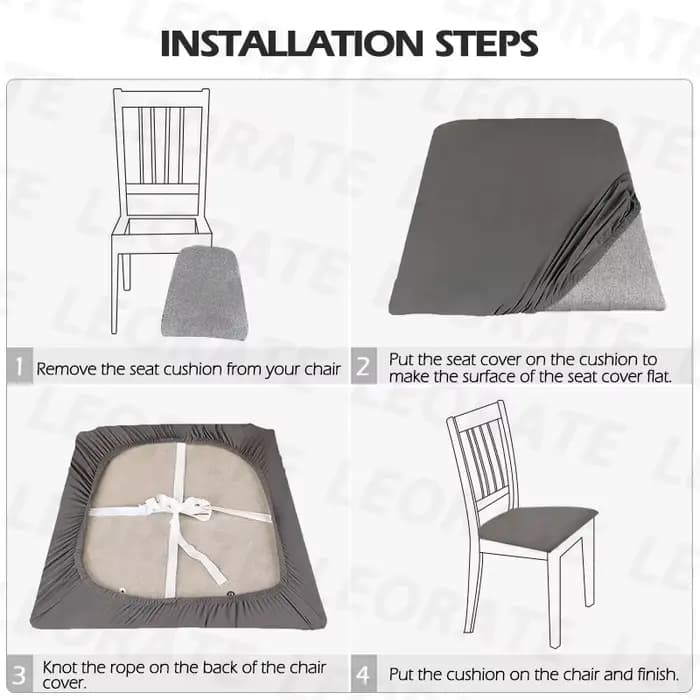 INSTALLATION STEPS

1 Remove the seat cushion from your chair

2 Put the seat cover on the cushion to make the surface of the seat cover flat.

3 Knot the rope on the back of the chair cover.

4 Put the cushion on the chair and finish.

LEORATE