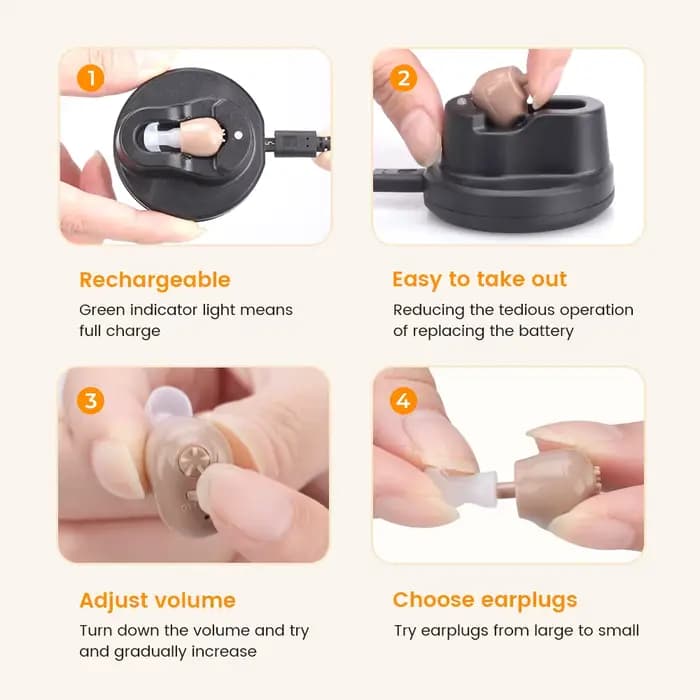 1

Rechargeable

Green indicator light means full charge

2

Easy to take out

Reducing the tedious operation of replacing the battery

3

Adjust volume

Turn down the volume and try and gradually increase

4

Choose earplugs

Try earplugs from large to small